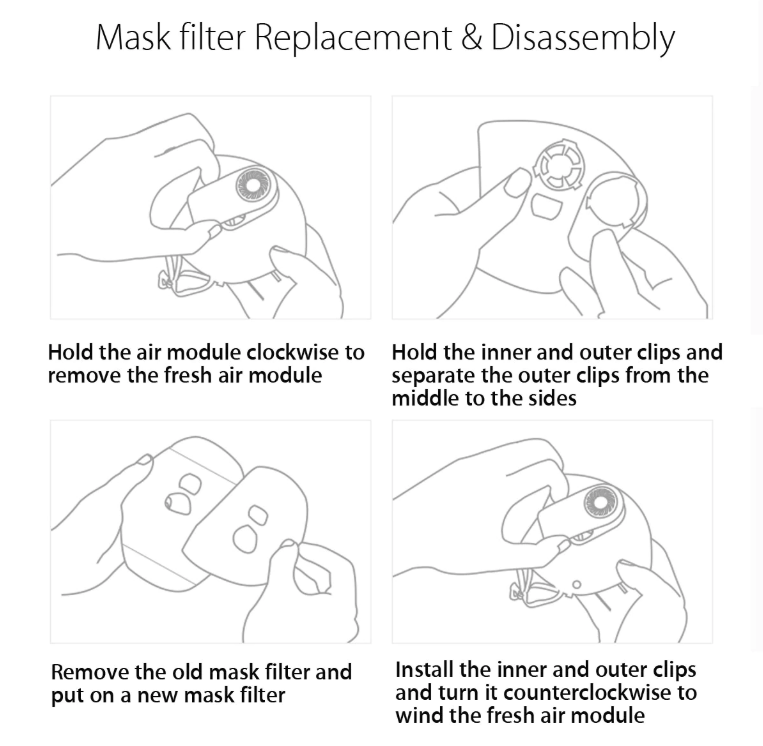 Mask filter Replacement & Disassembly

Hold the air module clockwise to remove the fresh air module

Hold the inner and outer clips and separate the outer clips from the middle to the sides

Remove the old mask filter and put on a new mask filter

Install the inner and outer clips and turn it counterclockwise to wind the fresh air module