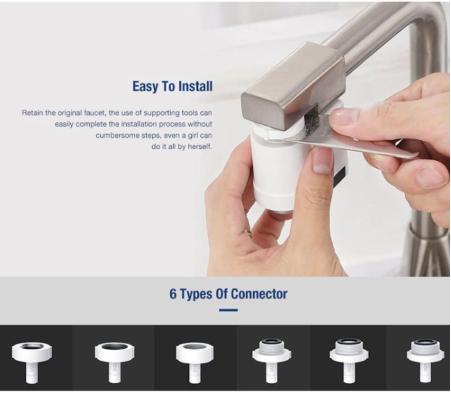 Easy To Install

Retain the original faucet, the use of supporting tools can easily complete the installation process without cumbersome steps, even a girl can do it all by herself.

6 Types Of Connector