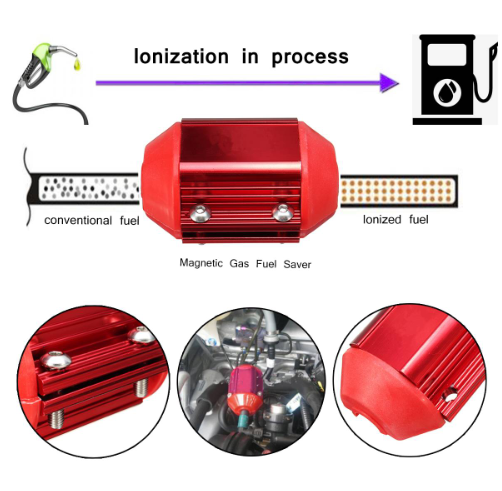 Ionization in process

conventional fuel

Ionized fuel

Magnetic Gas Fuel Saver