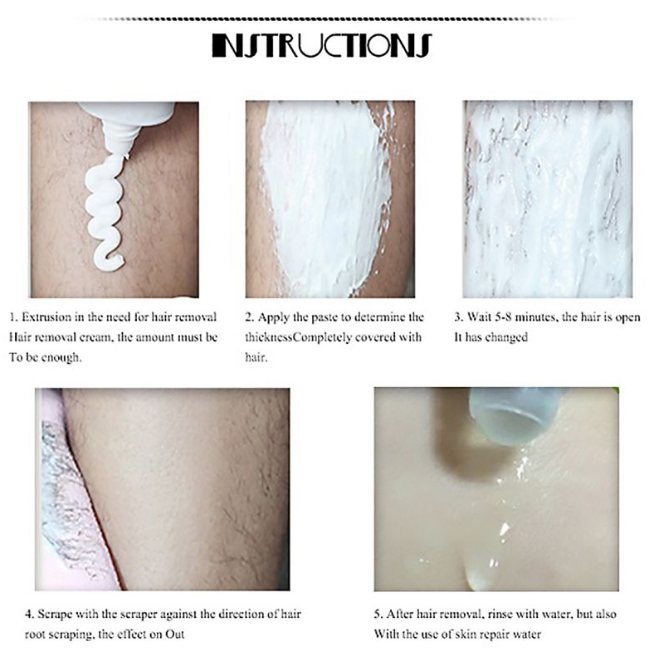 INSTRUCTIONS

1. Extrusion in the need for hair removal Hair removal cream, the amount must be To be enough.

2. Apply the paste to determine the thicknessCompletely covered with hair.

3. Wait 5-8 minutes, the hair is open It has changed

4. Scrape with the scraper against the direction of hair root scraping, the effect on Out

5. After hair removal, rinse with water, but also With the use of skin repair water