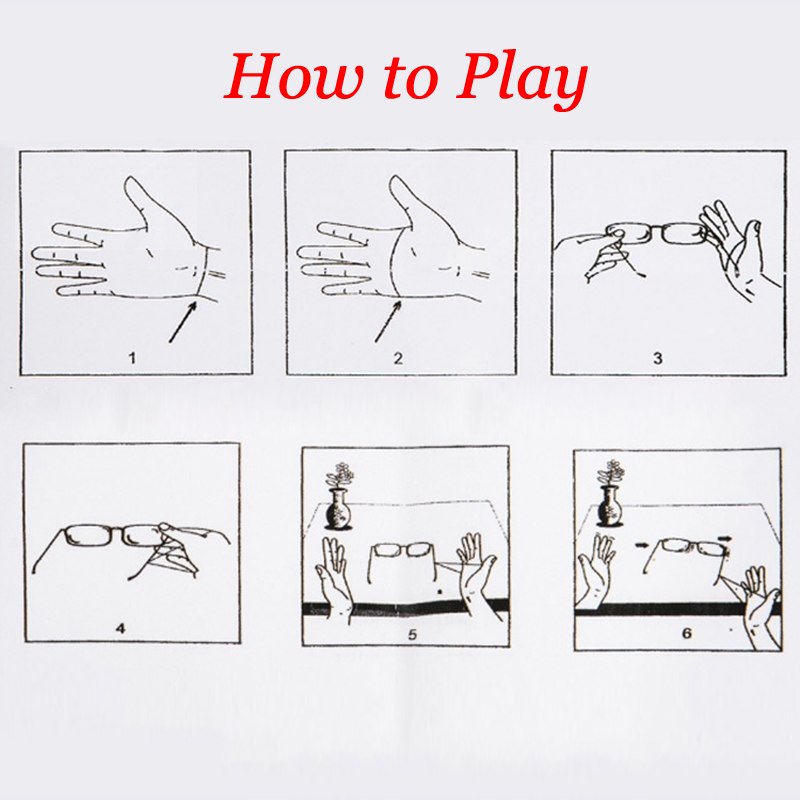 How to Play

1

2

3

4

5

6