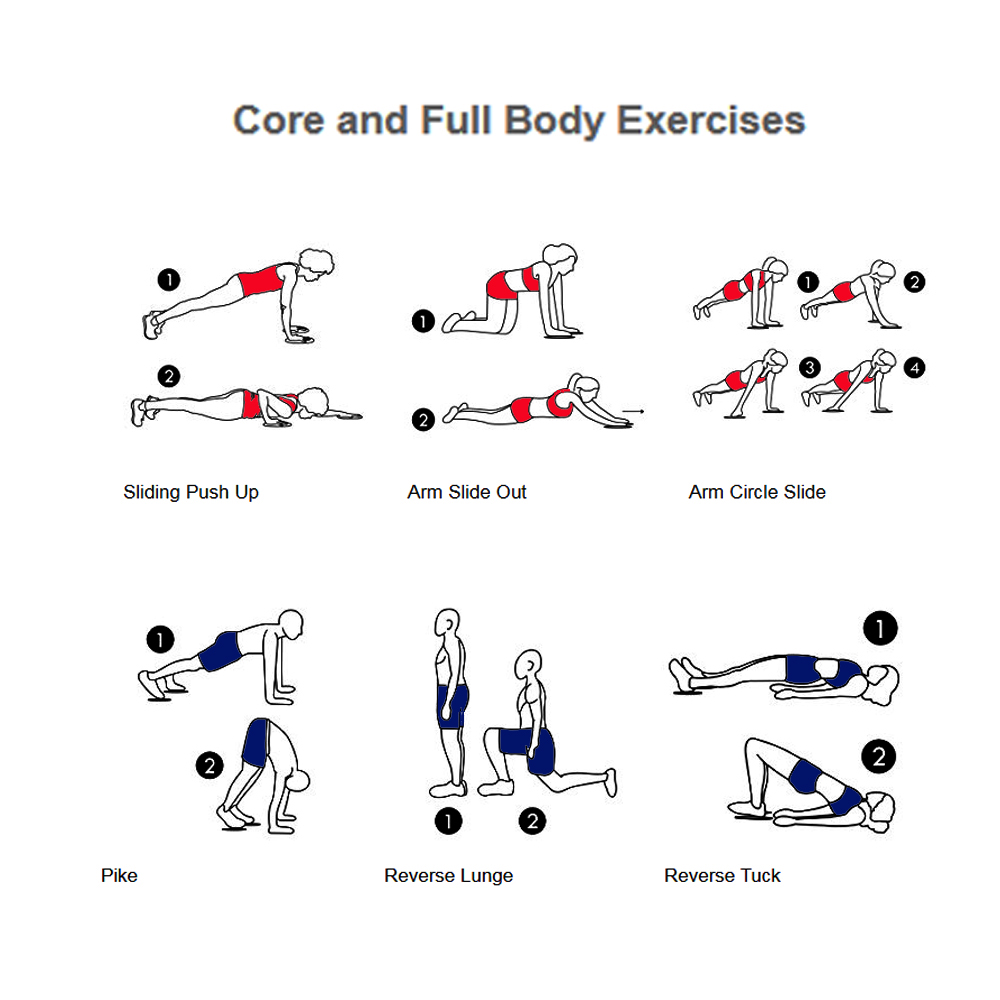 Core and Full Body Exercises

1
2
Sliding Push Up

1
2
Arm Slide Out

1
2
3
4
Arm Circle Slide

1
2
Pike

1
2
Reverse Lunge

1
2
Reverse Tuck